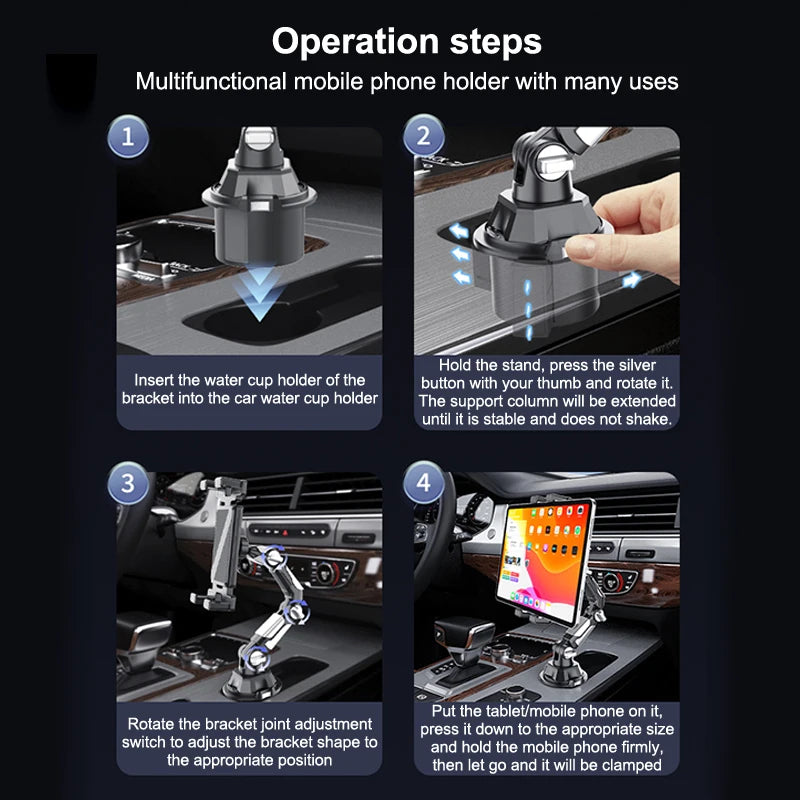 Operation steps
Multifunctional mobile phone holder with many uses

1
Insert the water cup holder of the bracket into the car water cup holder

2
Hold the stand, press the silver button with your thumb and rotate it. The support column will be extended until it is stable and does not shake.

3
Rotate the bracket joint adjustment switch to adjust the bracket shape to the appropriate position

4
Put the tablet/mobile phone on it, press it down to the appropriate size and hold the mobile phone firmly, then let go and it will be clamped